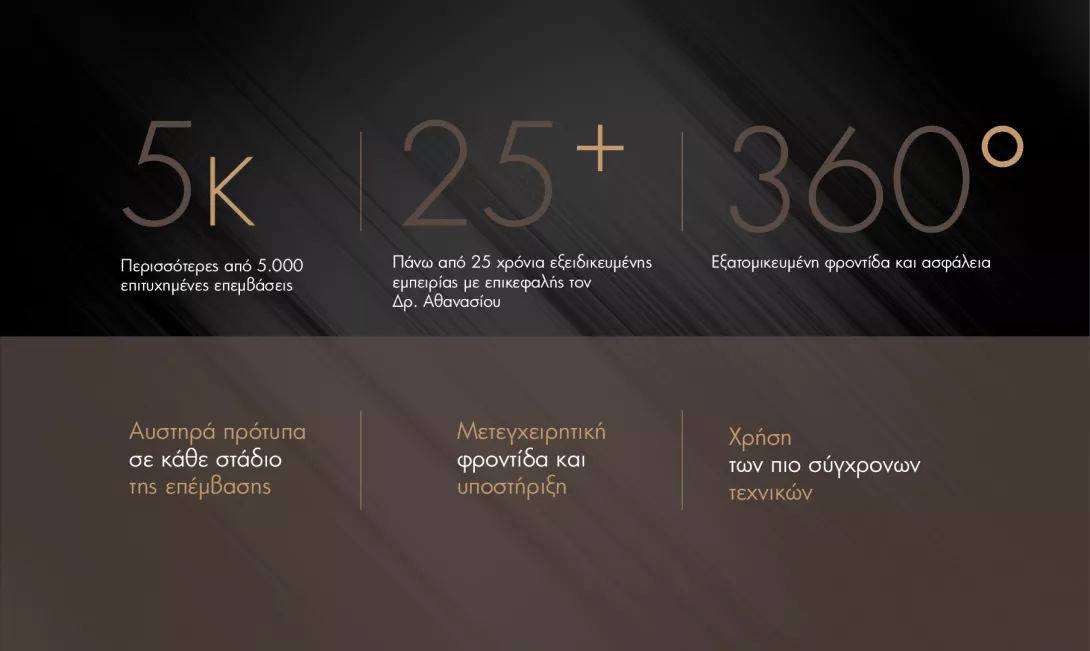 5K

Περισσότερες από 5.000 επιτυχημένες επεμβάσεις

25+

Πάνω από 25 χρόνια εξειδικευμένης εμπειρίας με επικεφαλής τον Δρ. Αθανασίου

360°

Εξατομικευμένη φροντίδα και ασφάλεια

Αυστηρά πρότυπα σε κάθε στάδιο της επέμβασης

Μετεγχειρητική φροντίδα και υποστήριξη

Χρήση των πιο σύγχρονων τεχνικών